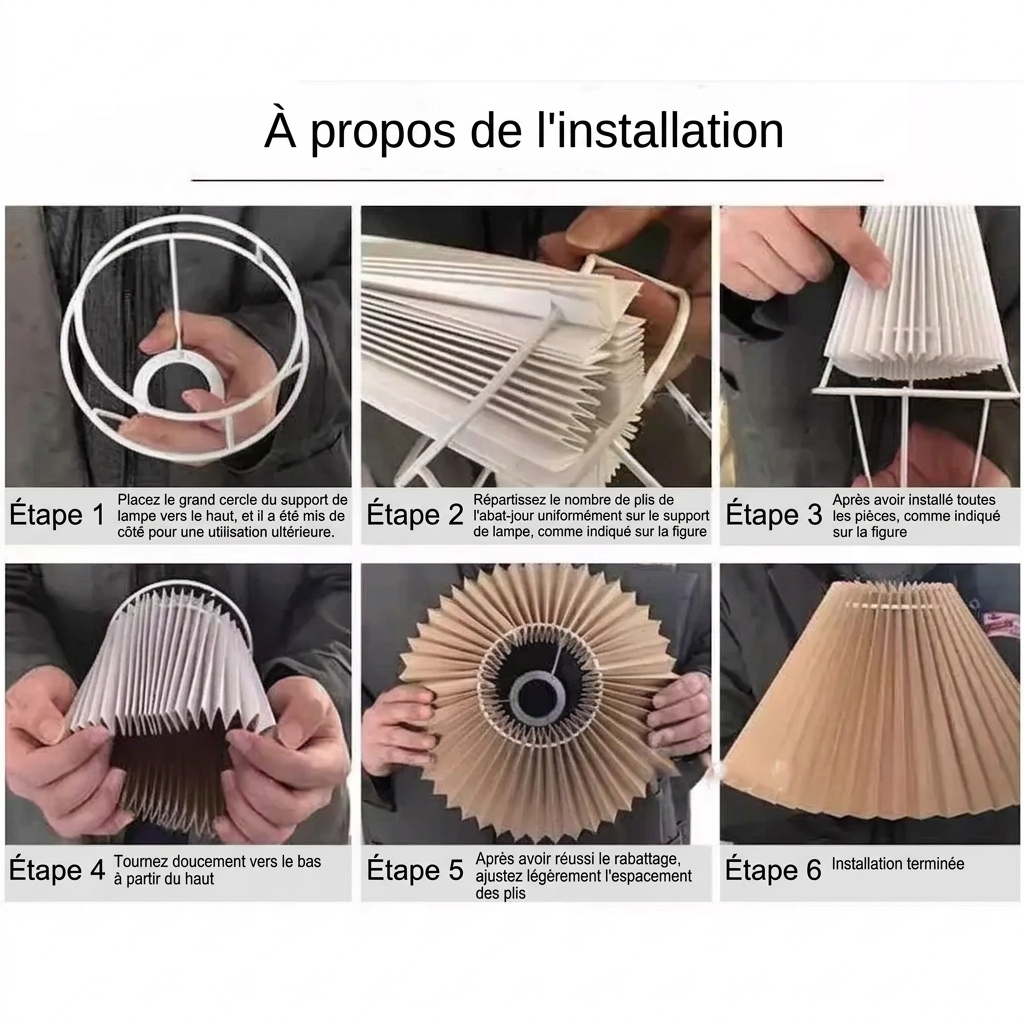 À propos de l'installation

Étape 1 Placez le grand cercle du support de lampe vers le haut, et il a été mis de côté pour une utilisation ultérieure.

Étape 2 Répartissez le nombre de plis de l'abat-jour uniformément sur le support de lampe, comme indiqué sur la figure

Étape 3 Après avoir installé toutes les pièces, comme indiqué sur la figure

Étape 4 Tournez doucement vers le bas à partir du haut

Étape 5 Après avoir réussi le rabattage, ajustez légèrement l'espacement des plis

Étape 6 Installation terminée